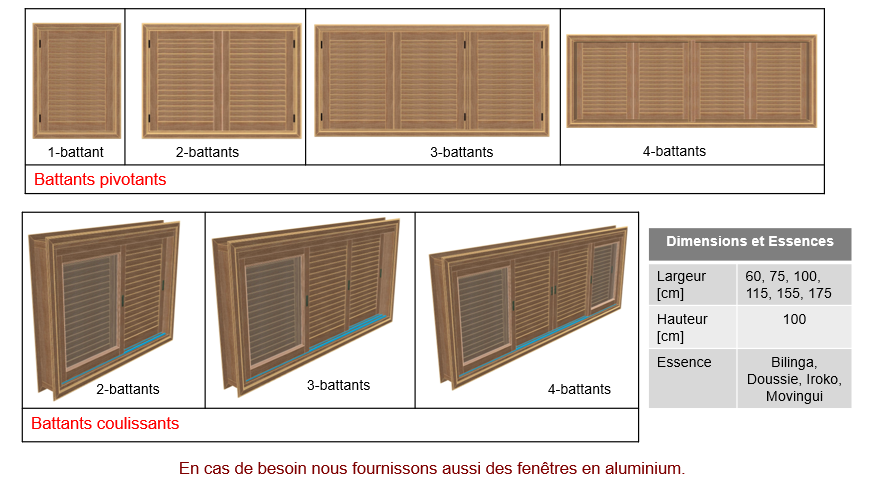 1-battant

2-battants

3-battants

4-battants

Battants pivotants

2-battants

3-battants

4-battants

Battants coulissants

| Dimensions et Essences | |
|---|---|
| Largeur [cm] | 60, 75, 100, 115, 155, 175 |
| Hauteur [cm] | 100 |
| Essence | Bilinga, Doussie, Iroko, Movingui |

En cas de besoin nous fournissons aussi des fenêtres en aluminium.