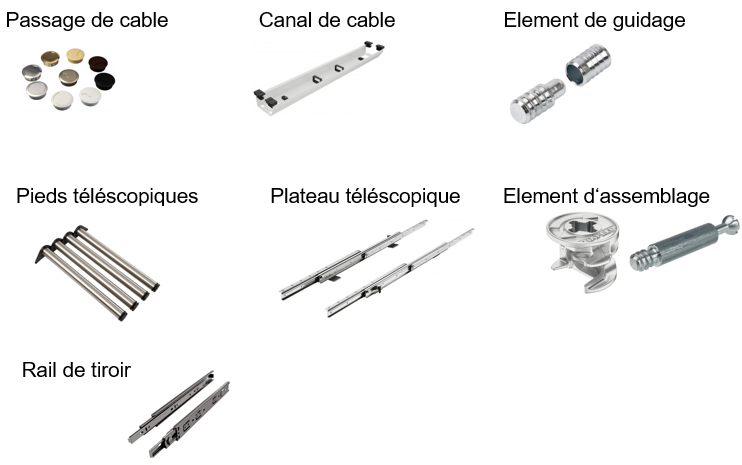 Passage de cable

Canal de cable

Element de guidage

Pieds téléscopiques

Plateau téléscopique

Element d‘assemblage

Rail de tiroir