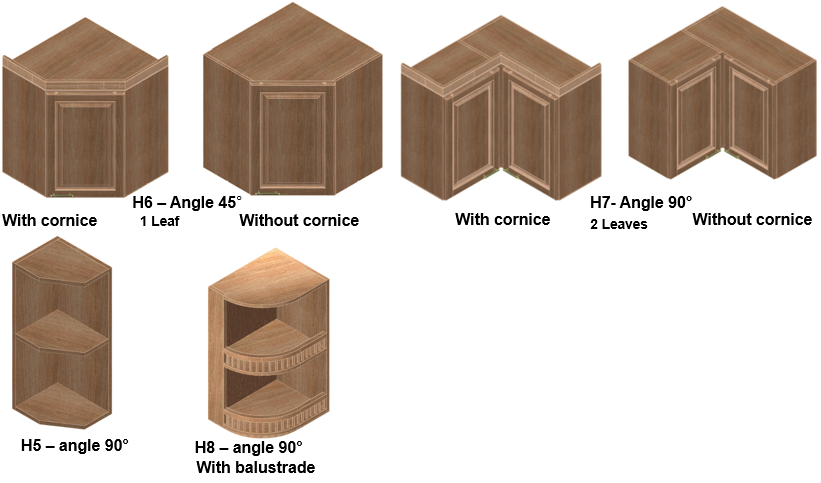 H6 – Angle 45°
1 Leaf
With cornice
Without cornice

H7- Angle 90°
2 Leaves
With cornice
Without cornice

H5 – angle 90°

H8 – angle 90°
With balustrade