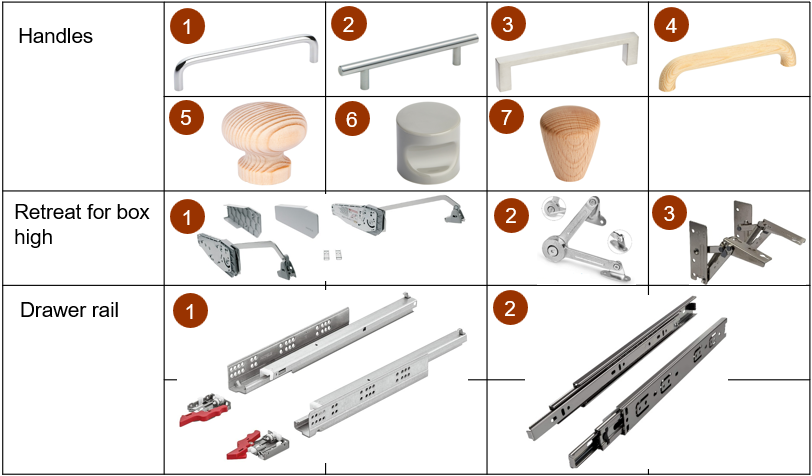 | Handles | 1 | 2 | 3 | 4 |
|---|---|---|---|---|
| | 5 | 6 | 7 | |
| Retreat for box high | 1 | | 2 | 3 |
| Drawer rail | 1 | | 2 | |