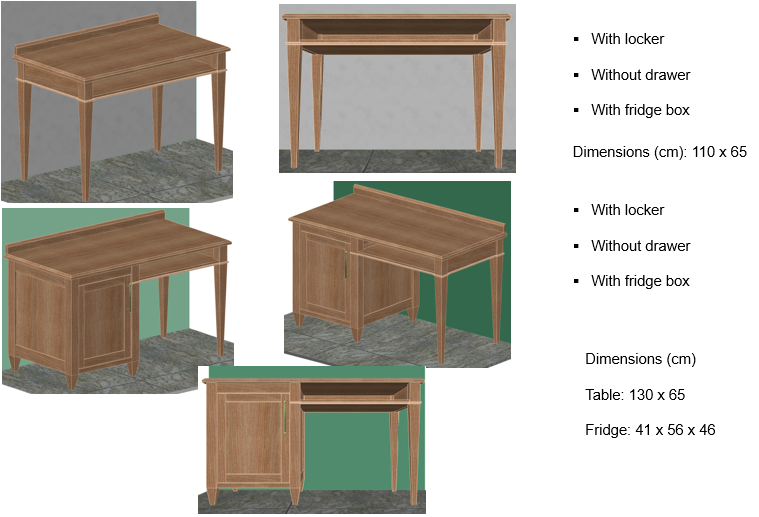 ▪ With locker

▪ Without drawer

▪ With fridge box

Dimensions (cm): 110 x 65

▪ With locker

▪ Without drawer

▪ With fridge box

Dimensions (cm)

Table: 130 x 65

Fridge: 41 x 56 x 46