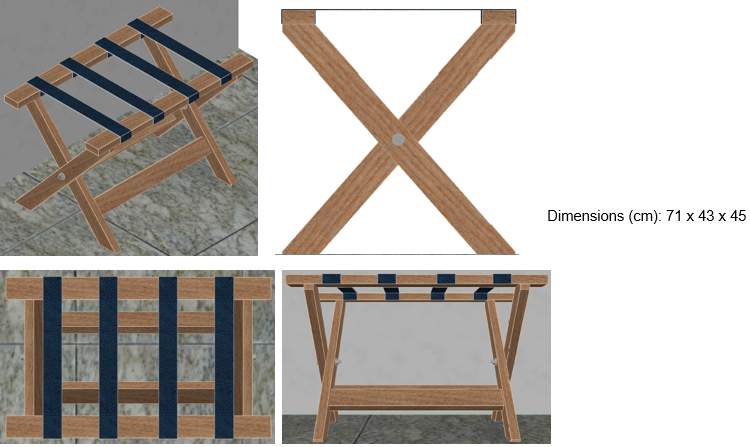 Dimensions (cm): 71 x 43 x 45