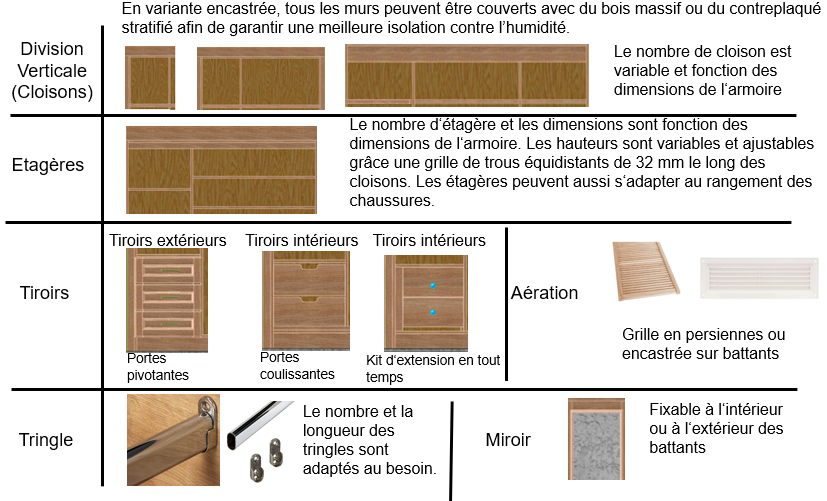 En variante encastrée, tous les murs peuvent être couverts avec du bois massif ou du contreplaqué stratifié afin de garantir une meilleure isolation contre l'humidité.

Division Verticale (Cloisons)

Le nombre de cloison est variable et fonction des dimensions de l'armoire

Etagères

Le nombre d'étagère et les dimensions sont fonction des dimensions de l'armoire. Les hauteurs sont variables et ajustables grâce une grille de trous équidistants de 32 mm le long des cloisons. Les étagères peuvent aussi s'adapter au rangement des chaussures.

Tiroirs

Tiroirs extérieurs

Portes pivotantes

Tiroirs intérieurs

Portes coulissantes

Tiroirs intérieurs

Kit d'extension en tout temps

Aération

Grille en persiennes ou encastrée sur battants

Tringle

Le nombre et la longueur des tringles sont adaptés au besoin.

Miroir

Fixable à l'intérieur ou à l'extérieur des battants