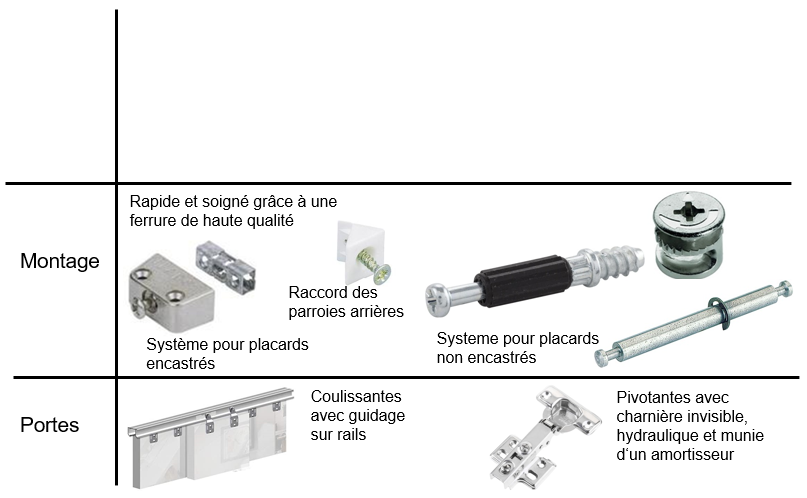 Montage

Rapide et soigné grâce à une ferrure de haute qualité

Raccord des parroies arrières

Système pour placards encastrés

Systeme pour placards non encastrés

Portes

Coulissantes avec guidage sur rails

Pivotantes avec charnière invisible, hydraulique et munie d'un amortisseur