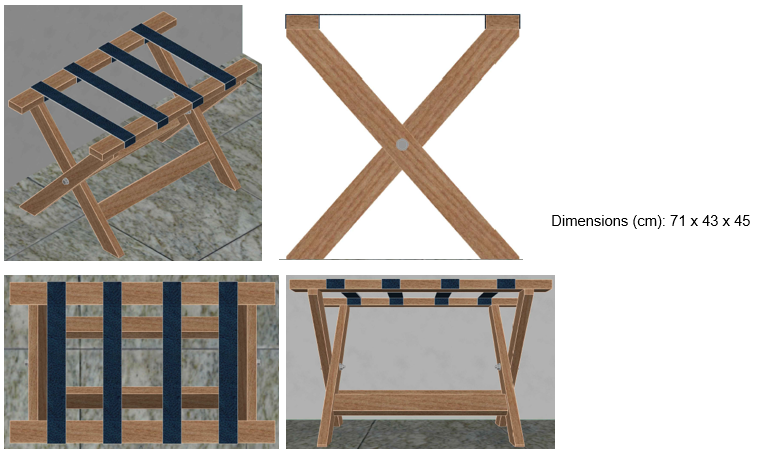 Dimensions (cm): 71 x 43 x 45