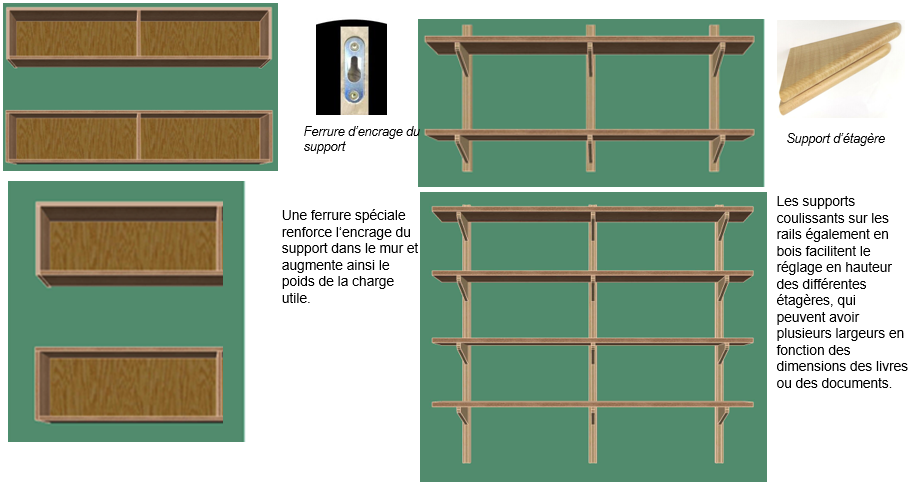 Ferrure d'encrage du support

Support d'étagère

Une ferrure spéciale renforce l'encrage du support dans le mur et augmente ainsi le poids de la charge utile.

Les supports coulissants sur les rails également en bois facilitent le réglage en hauteur des différentes étagères, qui peuvent avoir plusieurs largeurs en fonction des dimensions des livres ou des documents.